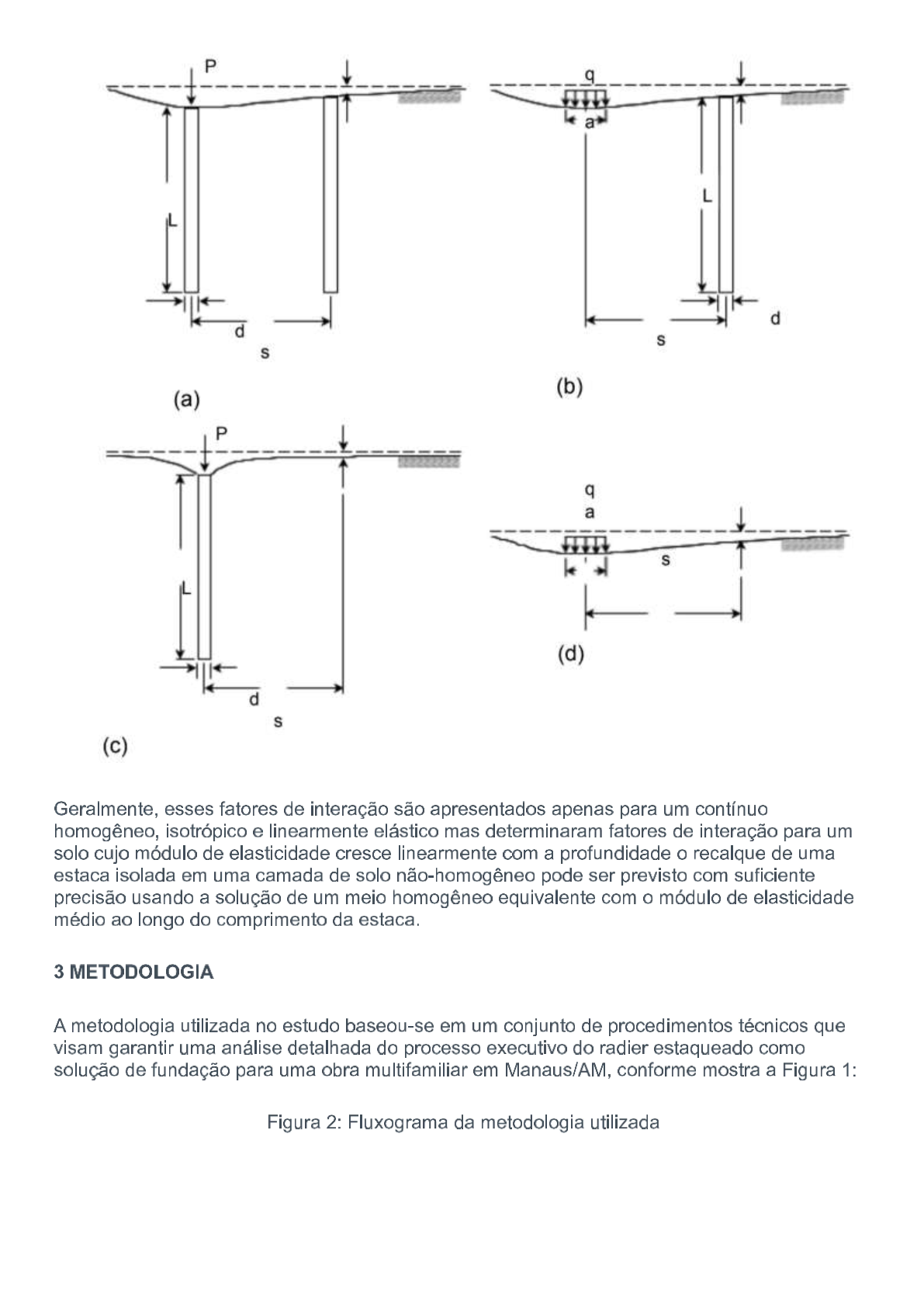 P
L
d
s
(a)

q
a
L
d
s
(b)

P
L
d
s
(c)

q
a
s
(d)

Geralmente, esses fatores de interação são apresentados apenas para um contínuo homogêneo, isotrópico e linearmente elástico mas determinaram fatores de interação para um solo cujo módulo de elasticidade cresce linearmente com a profundidade o recalque de uma estaca isolada em uma camada de solo não-homogêneo pode ser previsto com suficiente precisão usando a solução de um meio homogêneo equivalente com o módulo de elasticidade médio ao longo do comprimento da estaca.

3 METODOLOGIA

A metodologia utilizada no estudo baseou-se em um conjunto de procedimentos técnicos que visam garantir uma análise detalhada do processo executivo do radier estaqueado como solução de fundação para uma obra multifamiliar em Manaus/AM, conforme mostra a Figura 1:

Figura 2: Fluxograma da metodologia utilizada